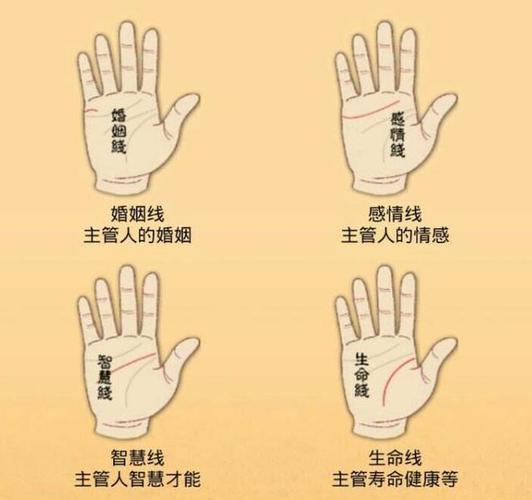 婚姻綫

婚姻线
主管人的婚姻

感情綫

感情线
主管人的情感

智慧綫

智慧线
主管人智慧才能

生命綫

生命线
主管寿命健康等