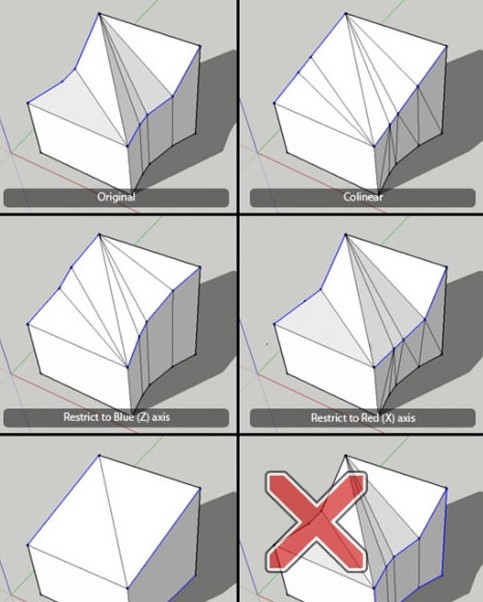 Original

Colinear

Restrict to Blue (Z) axis

Restrict to Red (X) axis